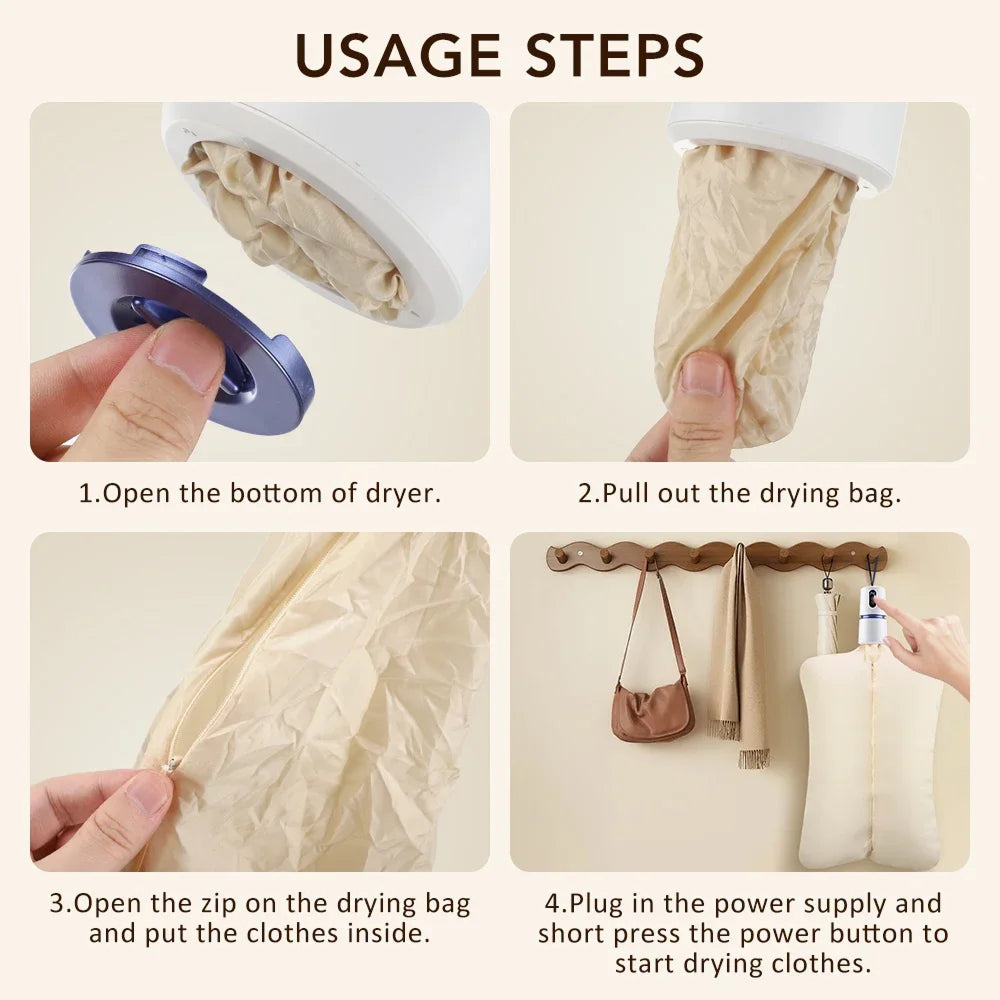 USAGE STEPS

1.Open the bottom of dryer.

2.Pull out the drying bag.

3.Open the zip on the drying bag and put the clothes inside.

4.Plug in the power supply and short press the power button to start drying clothes.