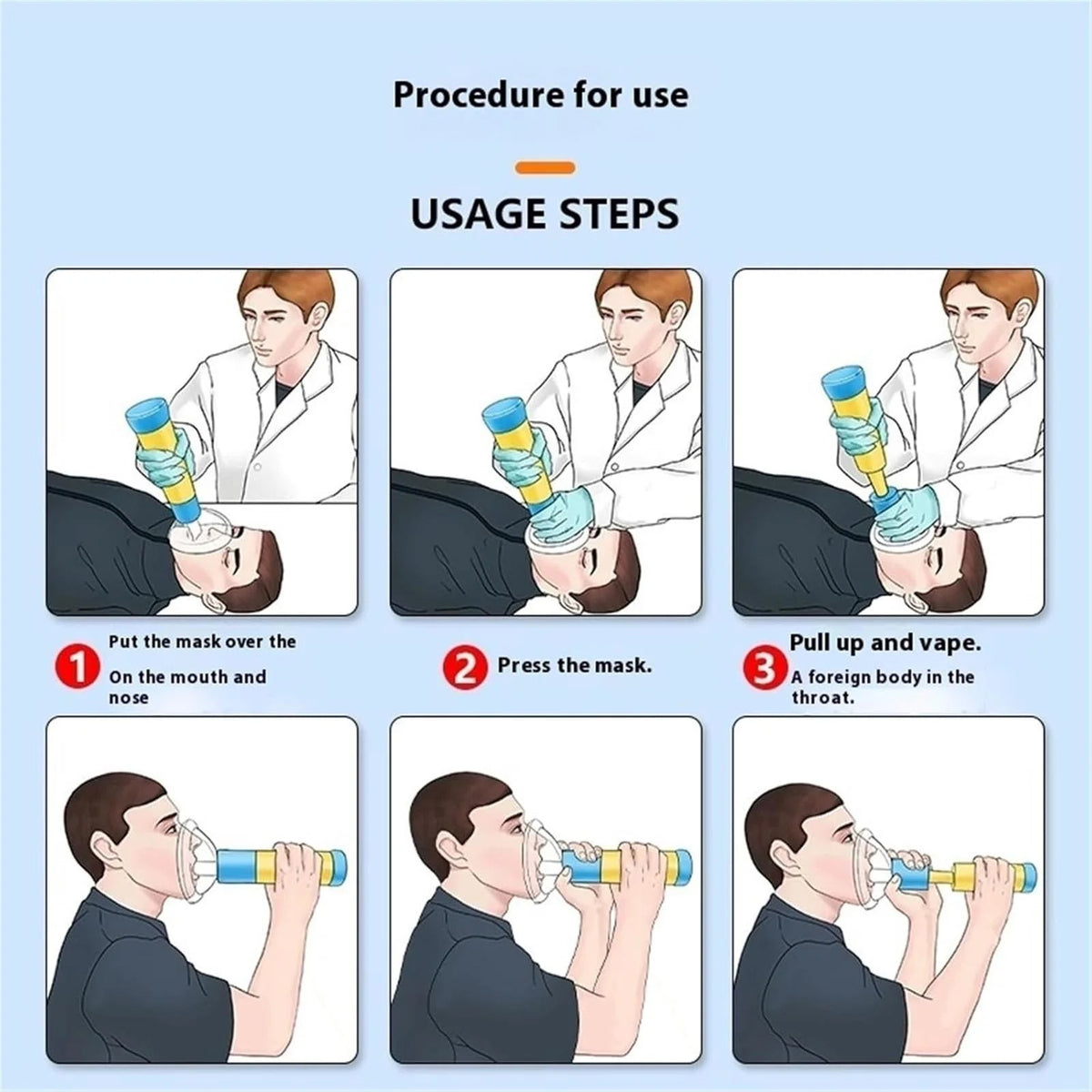 Procedure for use

USAGE STEPS

1 Put the mask over the

On the mouth and nose

2 Press the mask.

3 Pull up and vape.

A foreign body in the throat.